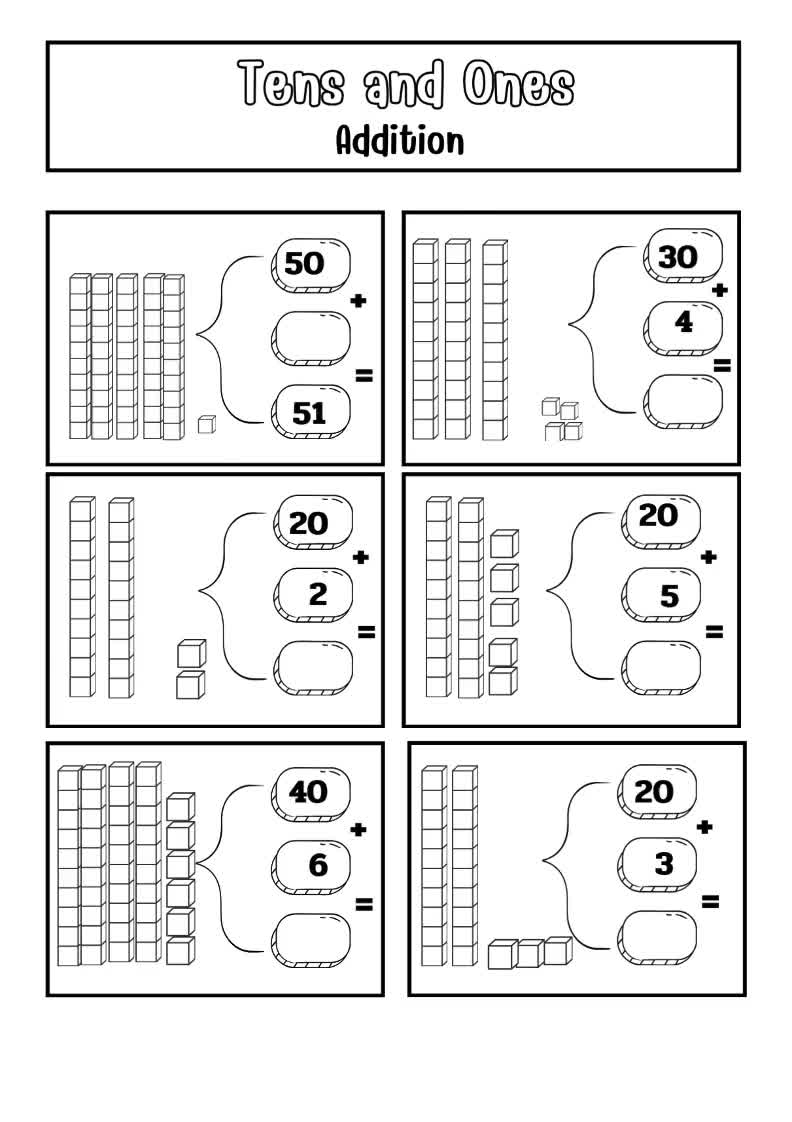 Tens and Ones
Addition

50
+

=
51

30
+
4
=

20
+
2
=

20
+
5
=

40
+
6
=

20
+
3
=