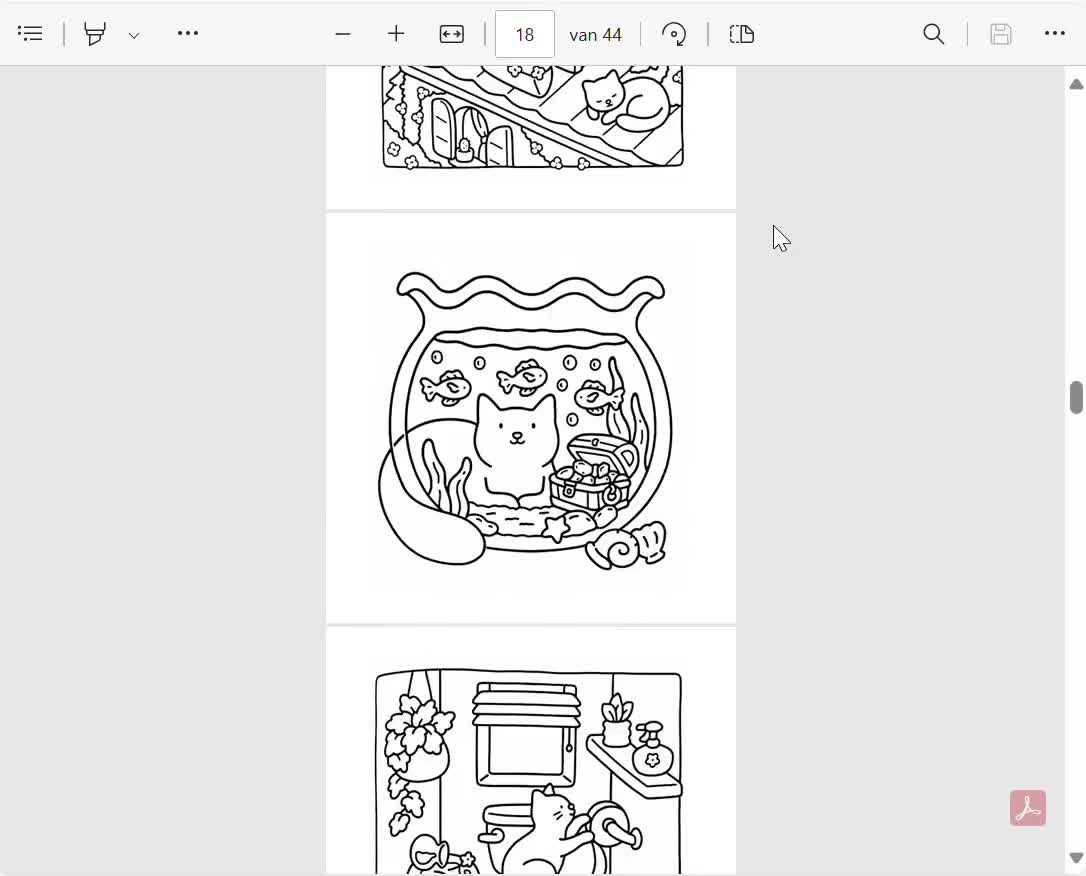 18 van 44