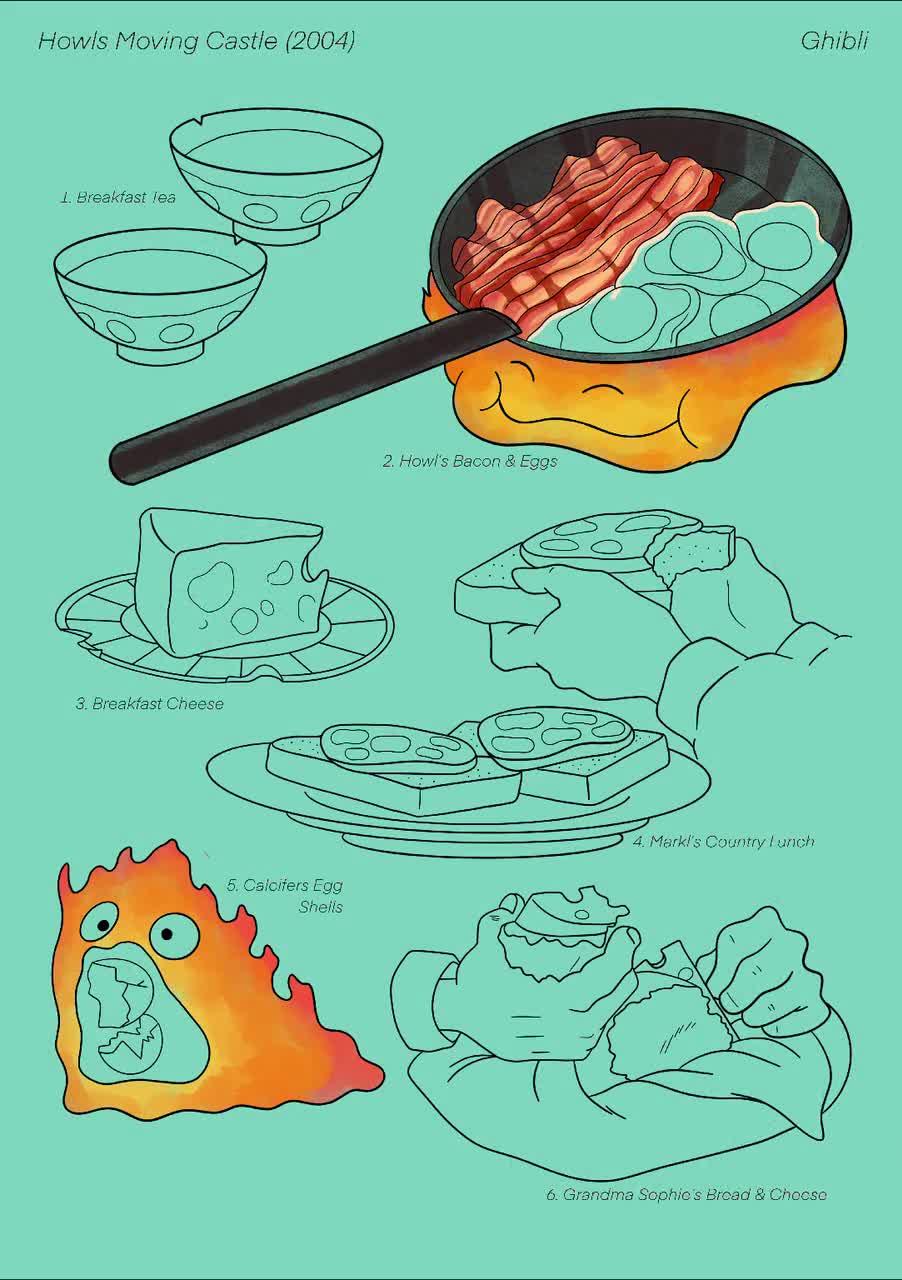 Howls Moving Castle (2004)

Ghibli

1. Breakfast Tea

2. Howl's Bacon & Eggs

3. Breakfast Cheese

4. Markl's Country Lunch

5. Calcifers Egg Shells

6. Grandma Sophie's Bread & Cheese