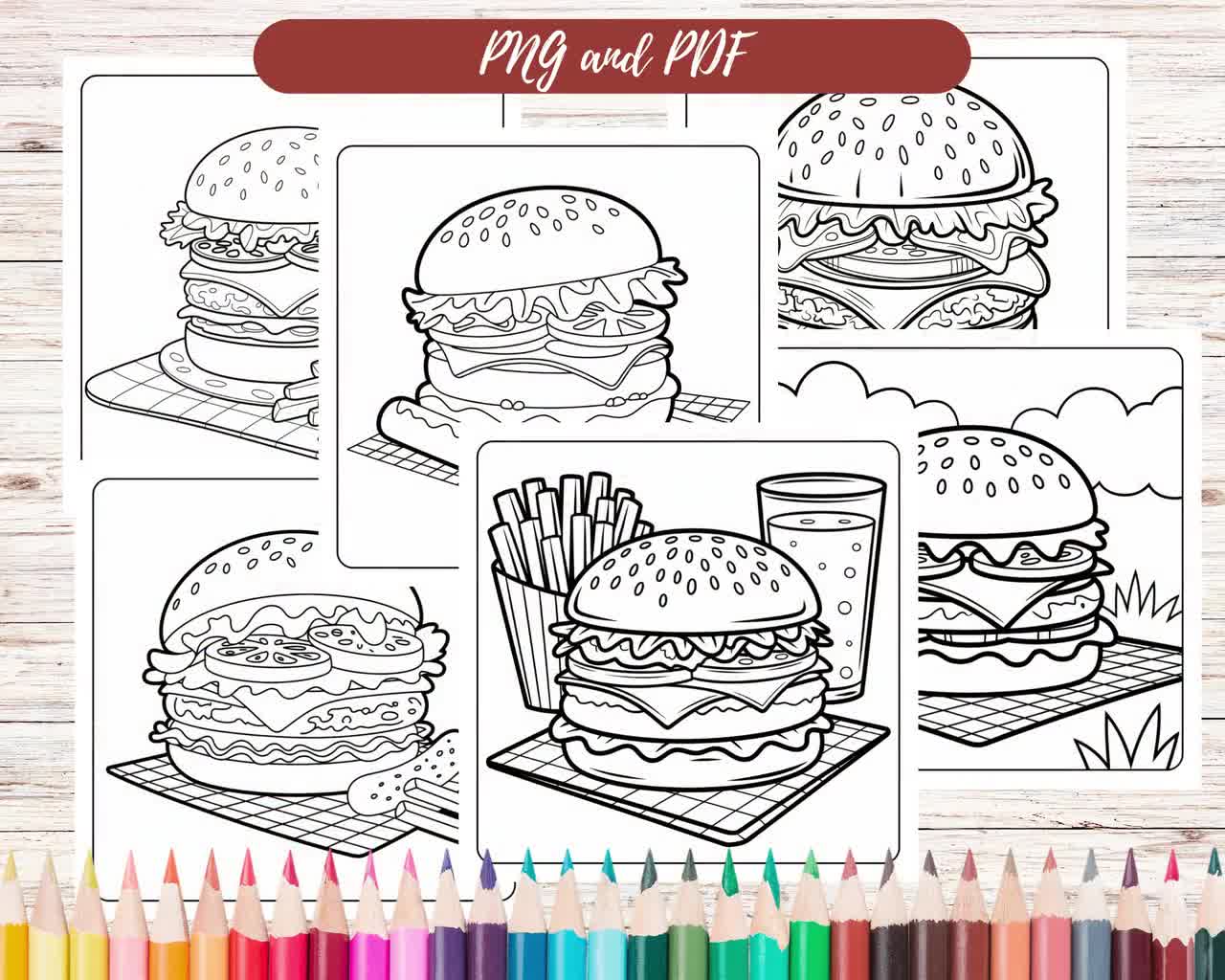 PNG and PDF